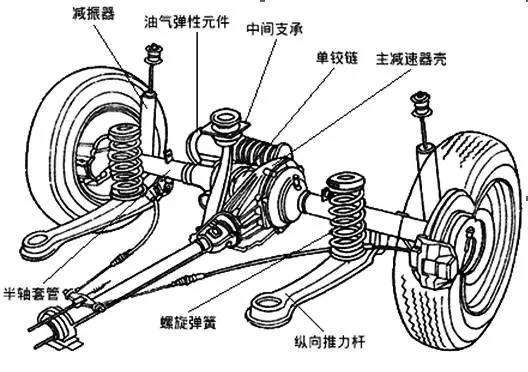 减振器
油气弹性元件
中间支承
单铰链
主减速器壳
半轴套管
螺旋弹簧
纵向推力杆